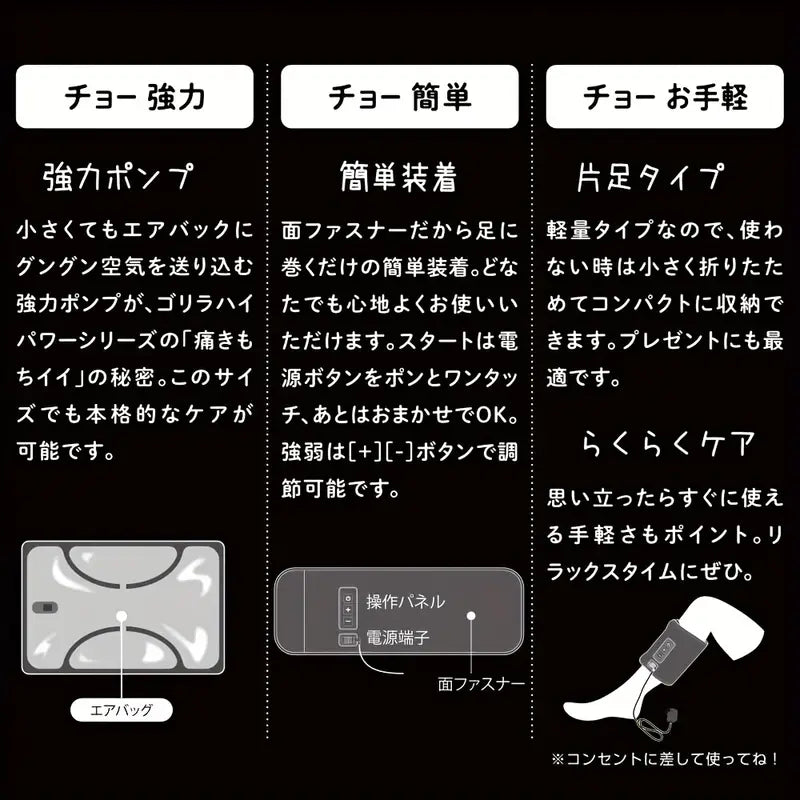 チョー 強力

強力ポンプ

小さくてもエアバックにグングン空気を送り込む強力ポンプが、ゴリラハイパワーシリーズの「痛きもちイイ」の秘密。このサイズでも本格的なケアが可能です。

エアバッグ

チョー 簡単

簡単装着

面ファスナーだから足に巻くだけの簡単装着。どなたでも心地よくお使いいただけます。スタートは電源ボタンをポンとワンタッチ、あとはおまかせでOK。強弱は[+][-]ボタンで調節可能です。

操作パネル

電源端子

面ファスナー

チョー お手軽

片足タイプ

軽量タイプなので、使わない時は小さく折りたためてコンパクトに収納できます。プレゼントにも最適です。

らくらくケア

思い立ったらすぐに使える手軽さもポイント。リラックスタイムにぜひ。

※コンセントに差して使ってね！